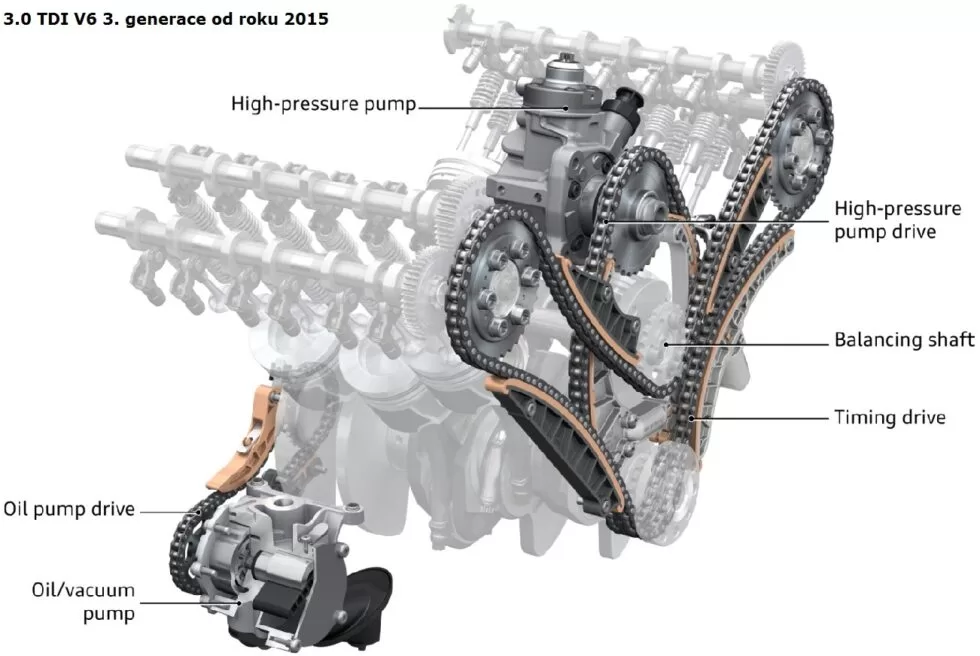 3.0 TDI V6 3. generace od roku 2015

High-pressure pump

High-pressure pump drive

Balancing shaft

Timing drive

Oil pump drive

Oil/vacuum pump